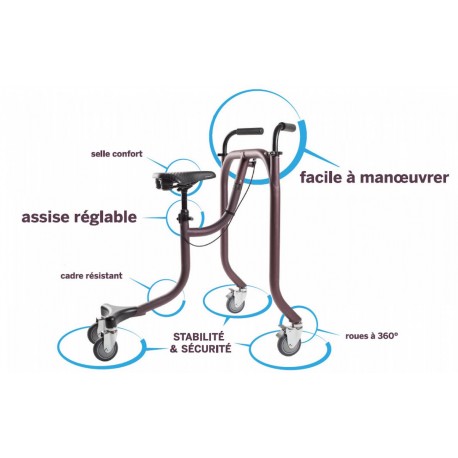 selle confort

facile à manœuvrer

assise réglable

cadre résistant

STABILITÉ
& SÉCURITÉ

roues à 360°