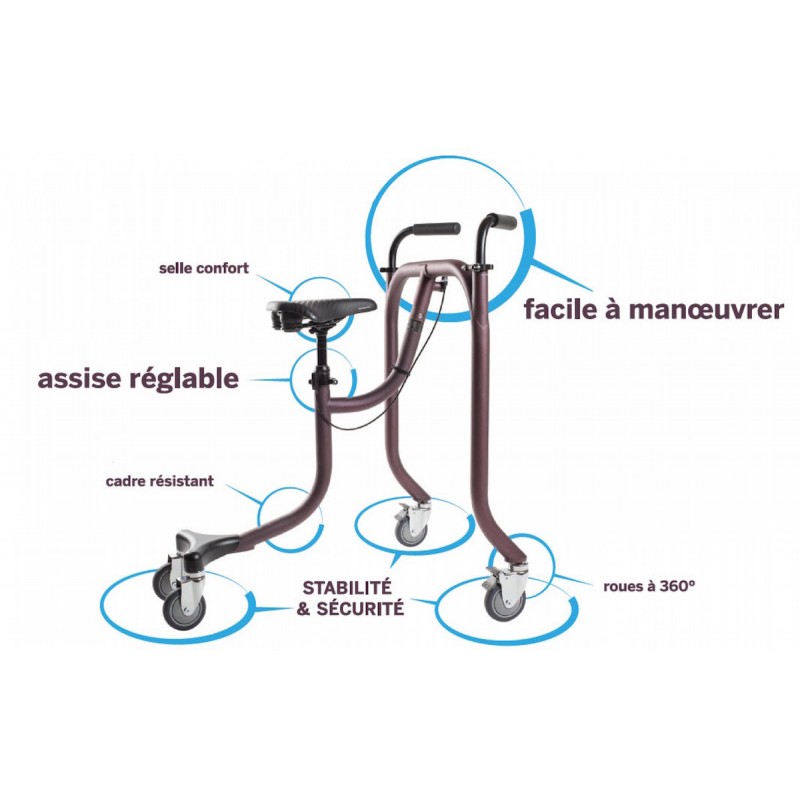 selle confort

facile à manœuvrer

assise réglable

cadre résistant

STABILITÉ
& SÉCURITÉ

roues à 360°